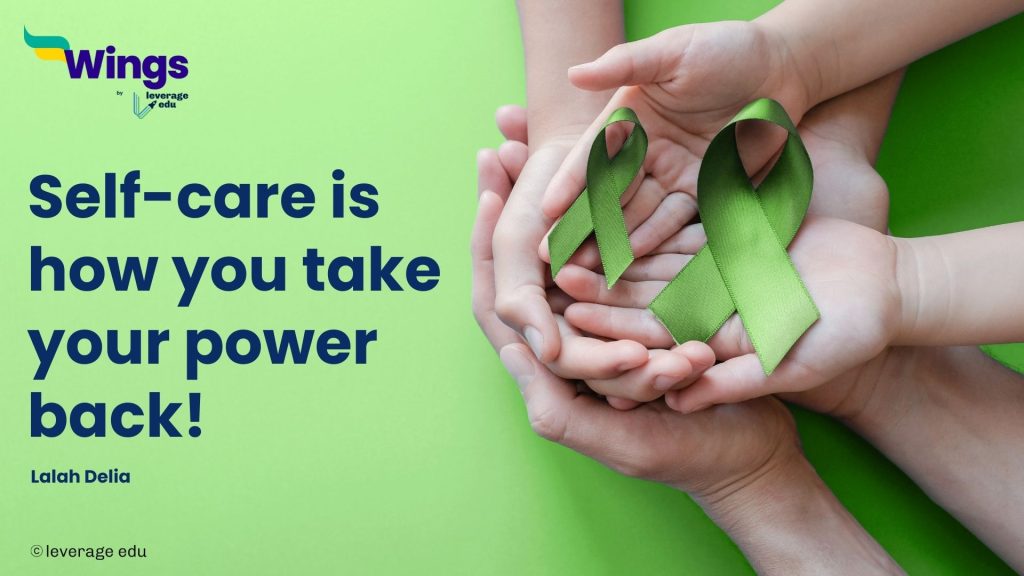 Wings
by
leverage edu

Self-care is how you take your power back!

Lalah Delia

© leverage edu