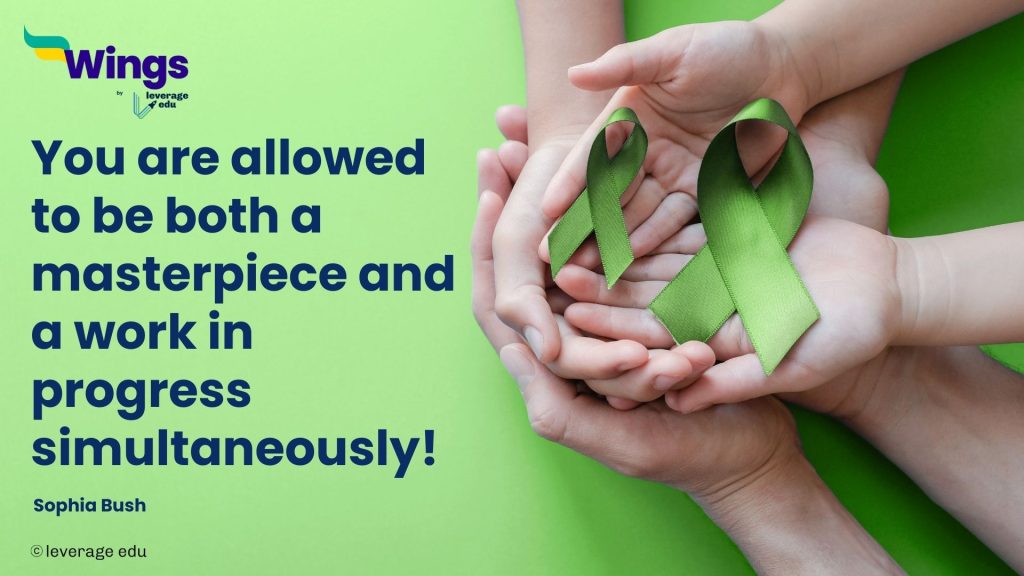 Wings
by leverage edu

You are allowed to be both a masterpiece and a work in progress simultaneously!

Sophia Bush

© leverage edu