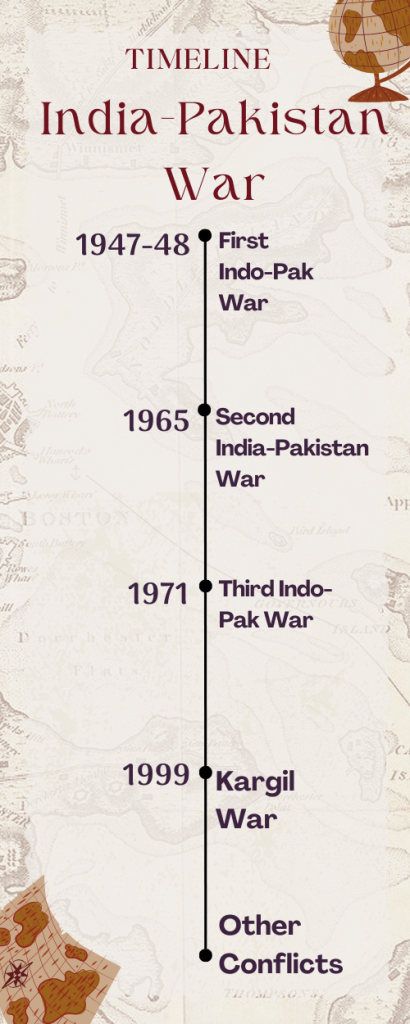 TIMELINE

India-Pakistan War

1947-48 First Indo-Pak War

1965 Second India-Pakistan War

1971 Third Indo-Pak War

1999 Kargil War

Other Conflicts