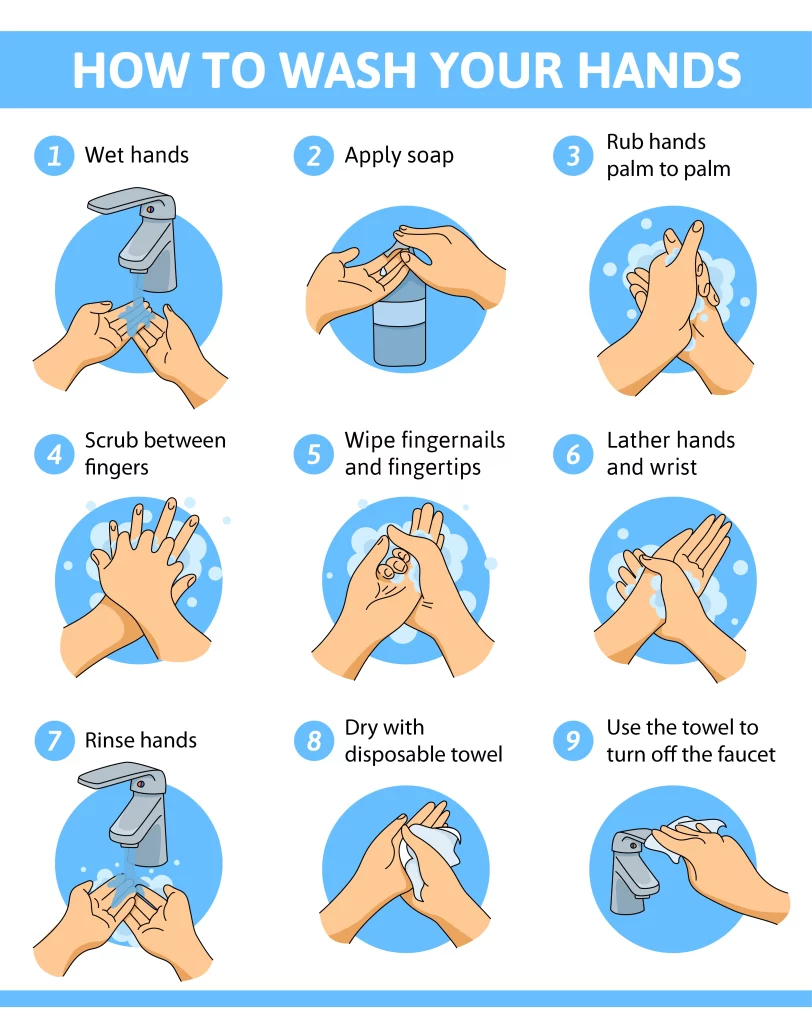 HOW TO WASH YOUR HANDS

1 Wet hands

2 Apply soap

3 Rub hands palm to palm

4 Scrub between fingers

5 Wipe fingernails and fingertips

6 Lather hands and wrist

7 Rinse hands

8 Dry with disposable towel

9 Use the towel to turn off the faucet